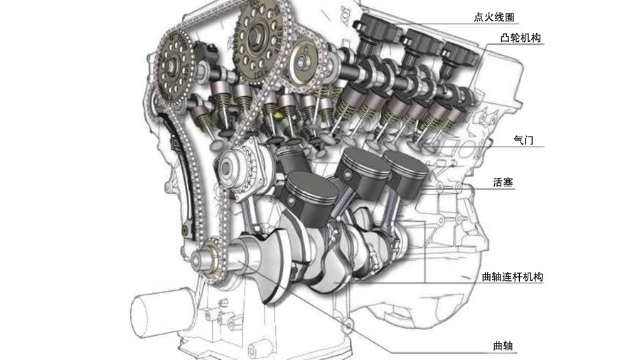 点火线圈
凸轮机构
气门
活塞
曲轴连杆机构
曲轴