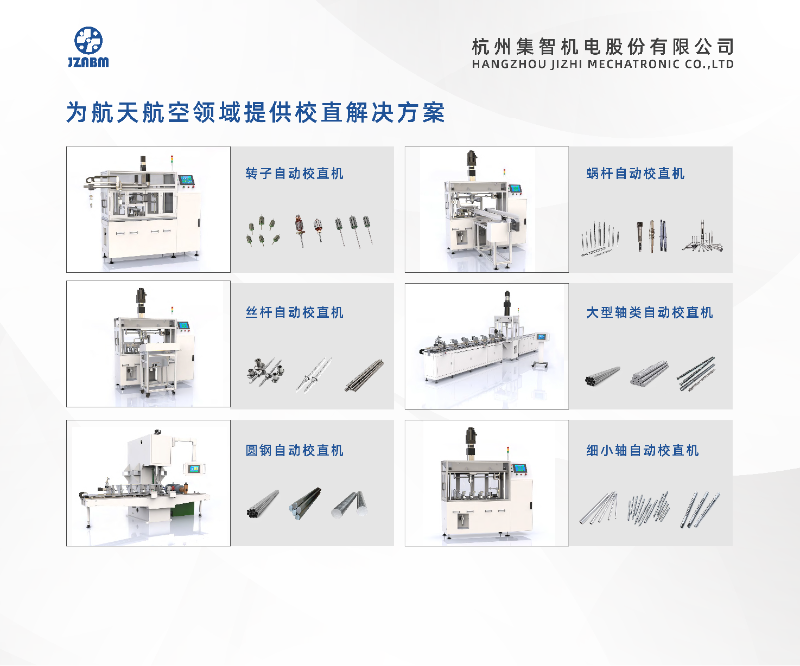 JZABM

杭州集智机电股份有限公司
HANGZHOU JIZHI MECHATRONIC CO.,LTD

为航天航空领域提供校直解决方案

转子自动校直机

蜗杆自动校直机

丝杆自动校直机

大型轴类自动校直机

圆钢自动校直机

细小轴自动校直机