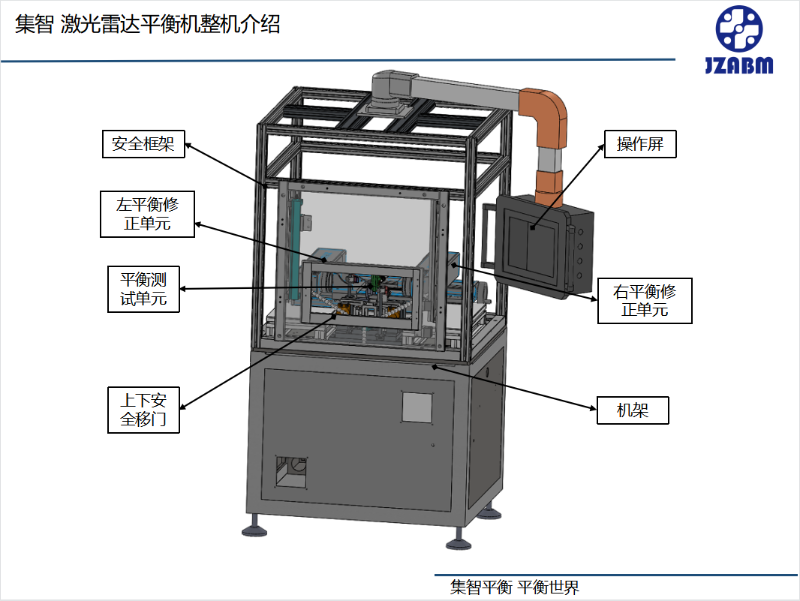 集智 激光雷达平衡机整机介绍

JZABM

安全框架

左平衡修正单元

平衡测试单元

上下安全移门

操作屏

右平衡修正单元

机架

集智平衡 平衡世界